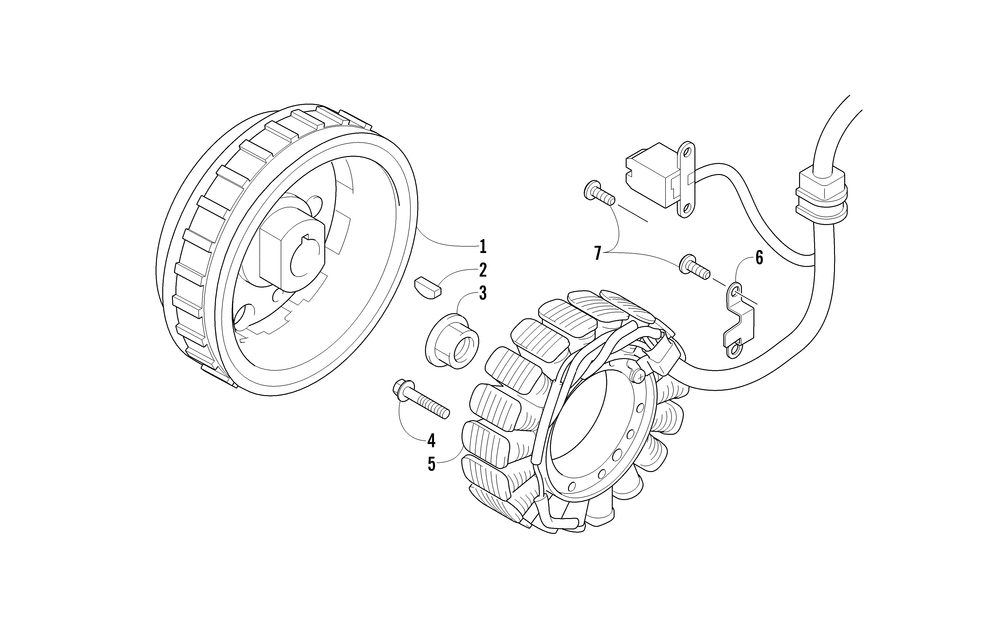 1
2
3
7
6
4
5